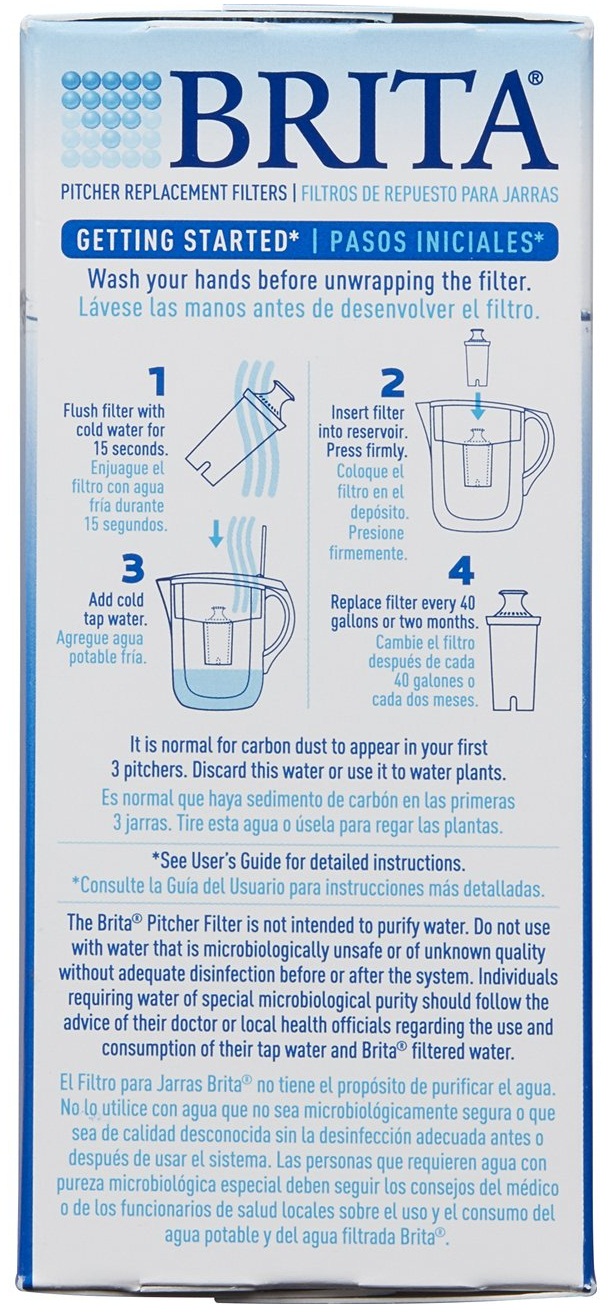 BRITA®

PITCHER REPLACEMENT FILTERS | FILTROS DE REPUESTO PARA JARRAS

GETTING STARTED* | PASOS INICIALES*

Wash your hands before unwrapping the filter.
Lávese las manos antes de desenvolver el filtro.

1
Flush filter with cold water for 15 seconds.
Enjuague el filtro con agua fría durante 15 segundos.

3
Add cold tap water.
Agregue agua potable fría.

2
Insert filter into reservoir. Press firmly.
Coloque el filtro en el depósito. Presione firmemente.

4
Replace filter every 40 gallons or two months.
Cambie el filtro después de cada 40 galones o cada dos meses.

It is normal for carbon dust to appear in your first 3 pitchers. Discard this water or use it to water plants.
Es normal que haya sedimento de carbón en las primeras 3 jarras. Tire esta agua o úsela para regar las plantas.

*See User's Guide for detailed instructions.
*Consulte la Guía del Usuario para instrucciones más detalladas.

The Brita® Pitcher Filter is not intended to purify water. Do not use with water that is microbiologically unsafe or of unknown quality without adequate disinfection before or after the system. Individuals requiring water of special microbiological purity should follow the advice of their doctor or local health officials regarding the use and consumption of their tap water and Brita® filtered water.

El Filtro para Jarras Brita® no tiene el propósito de purificar el agua. No lo utilice con agua que no sea microbiológicamente segura o que sea de calidad desconocida sin la desinfección adecuada antes o después de usar el sistema. Las personas que requieren agua con pureza microbiológica especial deben seguir los consejos del médico o de los funcionarios de salud locales sobre el uso y el consumo del agua potable y del agua filtrada Brita®.