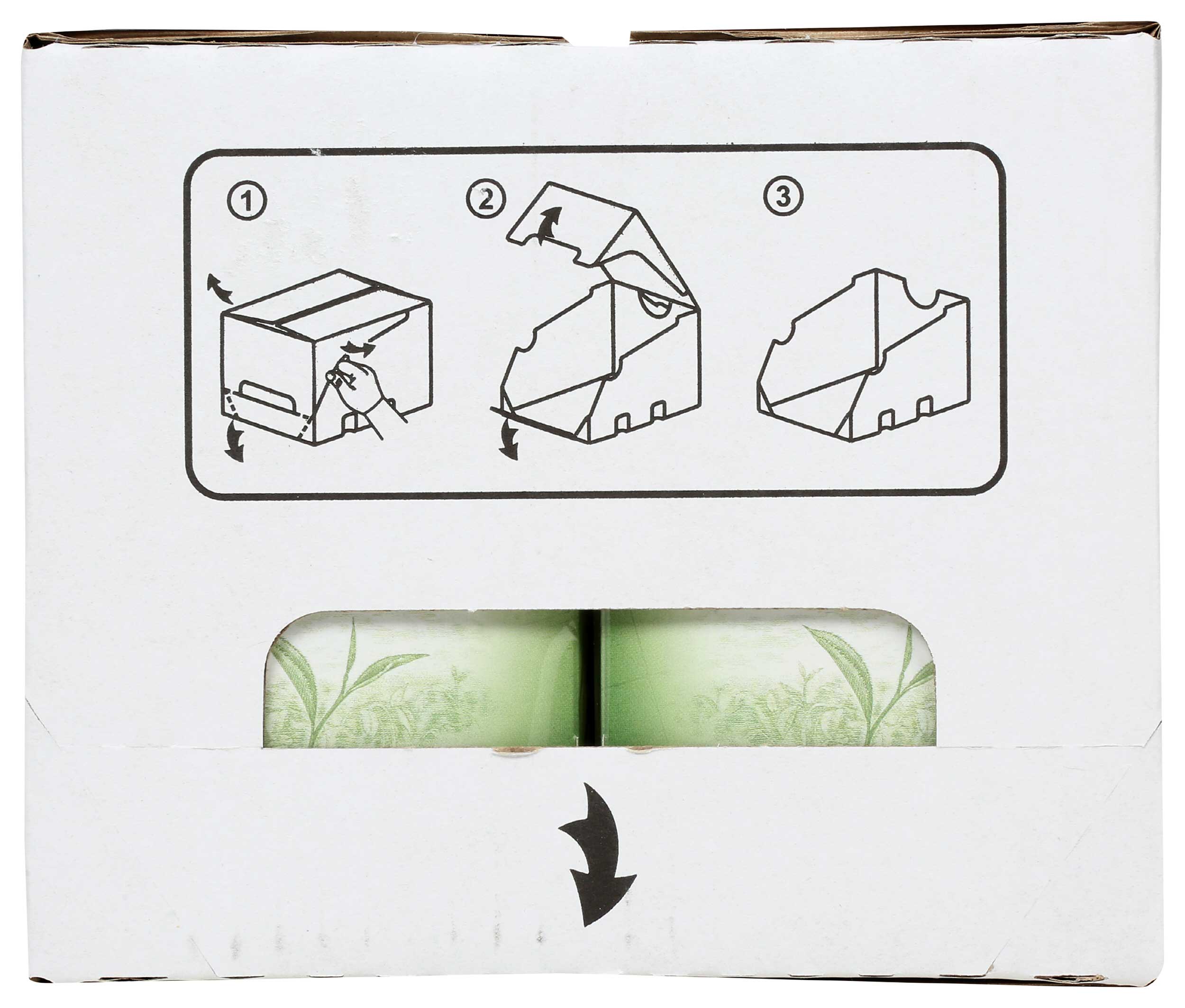 ①

②

③